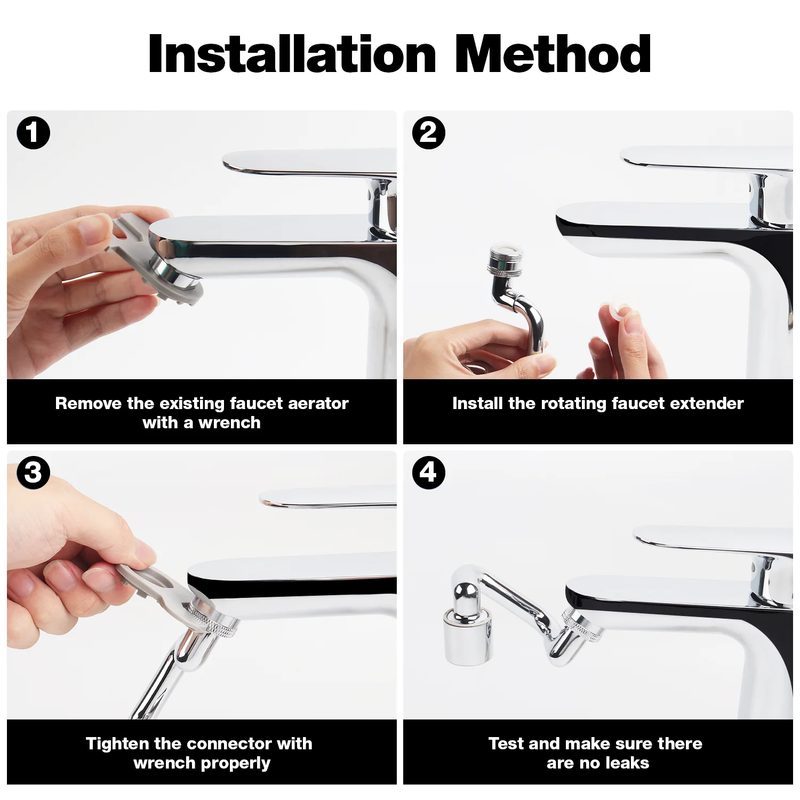 Installation Method

1

Remove the existing faucet aerator with a wrench

2

Install the rotating faucet extender

3

Tighten the connector with wrench properly

4

Test and make sure there are no leaks