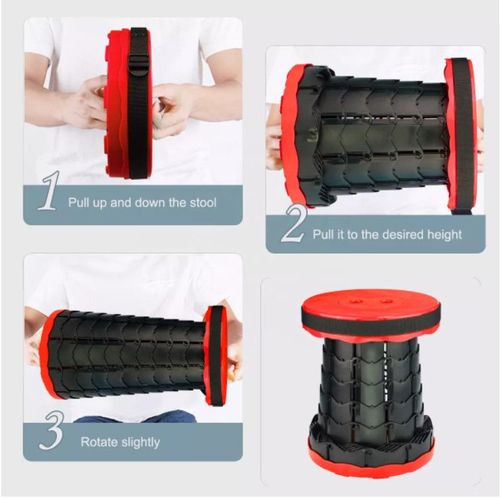 1 Pull up and down the stool

2 Pull it to the desired height

3 Rotate slightly