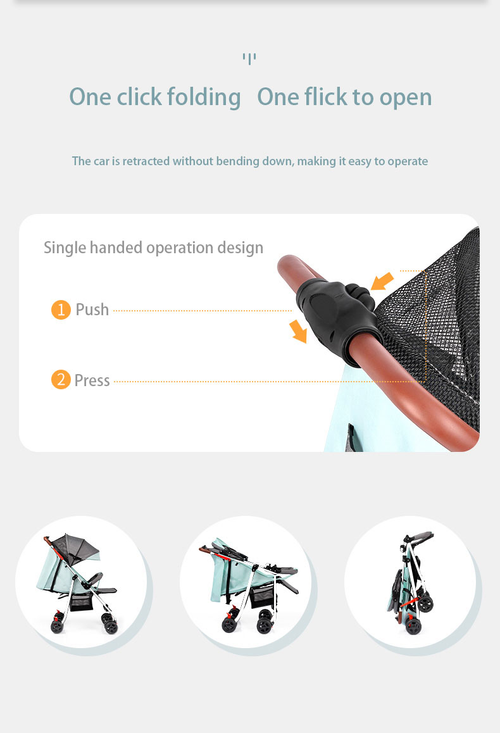 One click folding One flick to open

The car is retracted without bending down, making it easy to operate

Single handed operation design

1 Push

2 Press