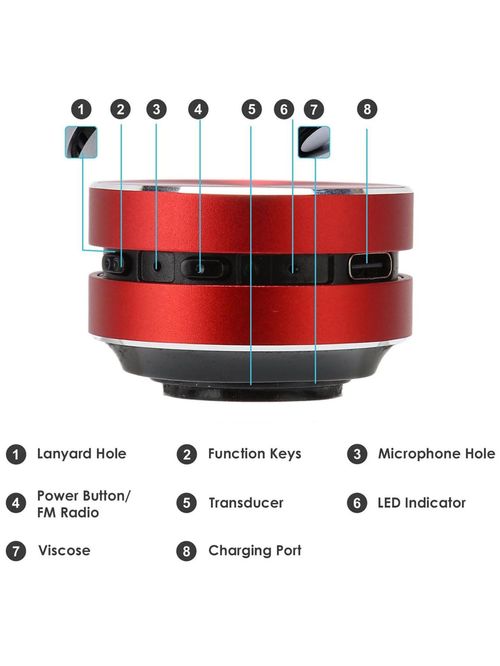 1 2 3 4 5 6 7 8

1 Lanyard Hole

2 Function Keys

3 Microphone Hole

4 Power Button/ FM Radio

5 Transducer

6 LED Indicator

7 Viscose

8 Charging Port