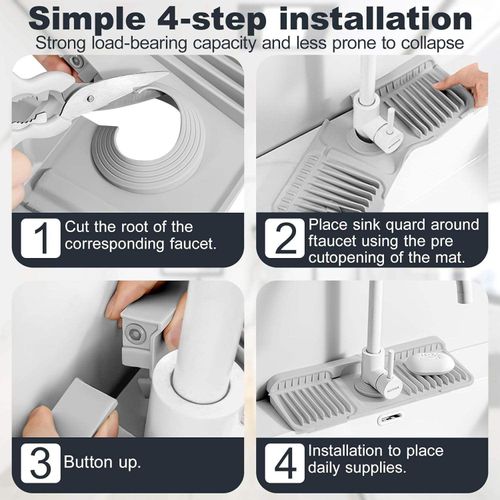 Simple 4-step installation
Strong load-bearing capacity and less prone to collapse

1 Cut the root of the corresponding faucet.

2 Place sink quard around ftaucet using the pre cutopening of the mat.

3 Button up.

4 Installation to place daily supplies.