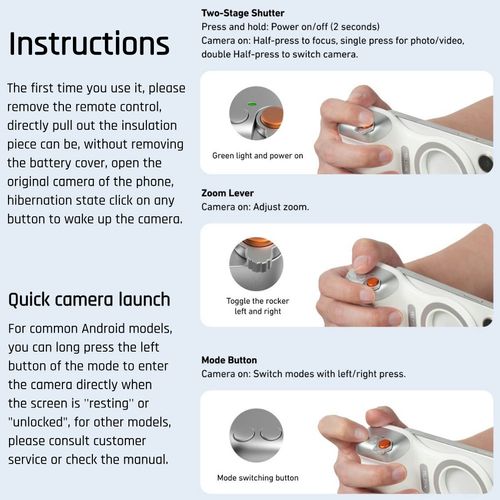 Instructions

The first time you use it, please remove the remote control, directly pull out the insulation piece can be, without removing the battery cover, open the original camera of the phone, hibernation state click on any button to wake up the camera.

Quick camera launch

For common Android models, you can long press the left button of the mode to enter the camera directly when the screen is "resting" or "unlocked", for other models, please consult customer service or check the manual.

Two-Stage Shutter
Press and hold: Power on/off (2 seconds)
Camera on: Half-press to focus, single press for photo/video, double Half-press to switch camera.

Green light and power on

Zoom Lever
Camera on: Adjust zoom.

Toggle the rocker left and right

Mode Button
Camera on: Switch modes with left/right press.

Mode switching button