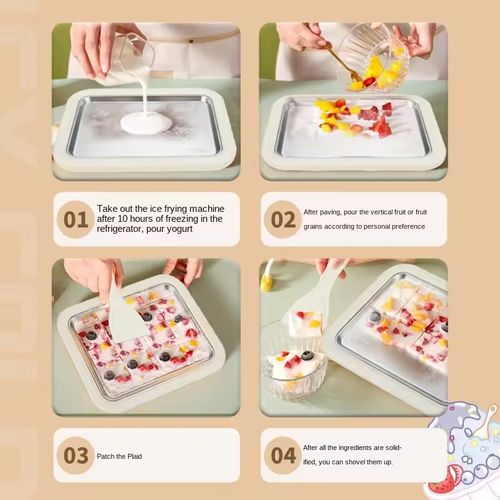 01
Take out the ice frying machine after 10 hours of freezing in the refrigerator, pour yogurt

02
After paving, pour the vertical fruit or fruit grains according to personal preference

03
Patch the Plaid

04
After all the ingredients are solidified, you can shovel them up.