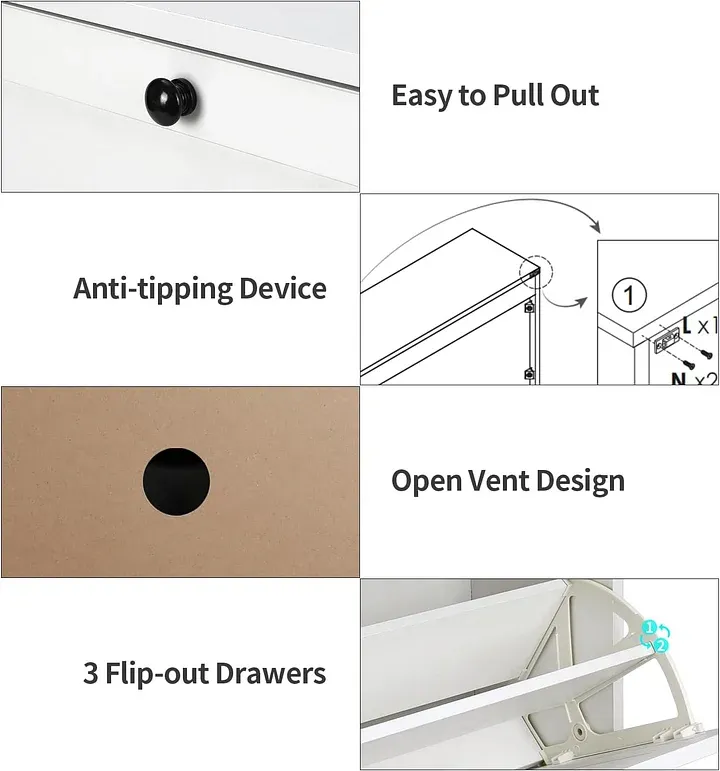 Easy to Pull Out

Anti-tipping Device

1

L x1

N x2

Open Vent Design

3 Flip-out Drawers

1

2