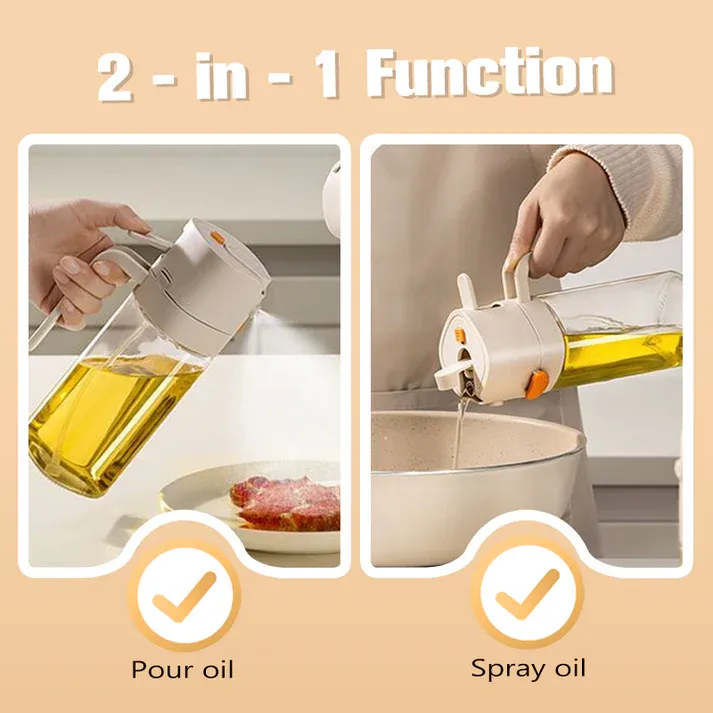 2 - in - 1 Function

Pour oil

Spray oil