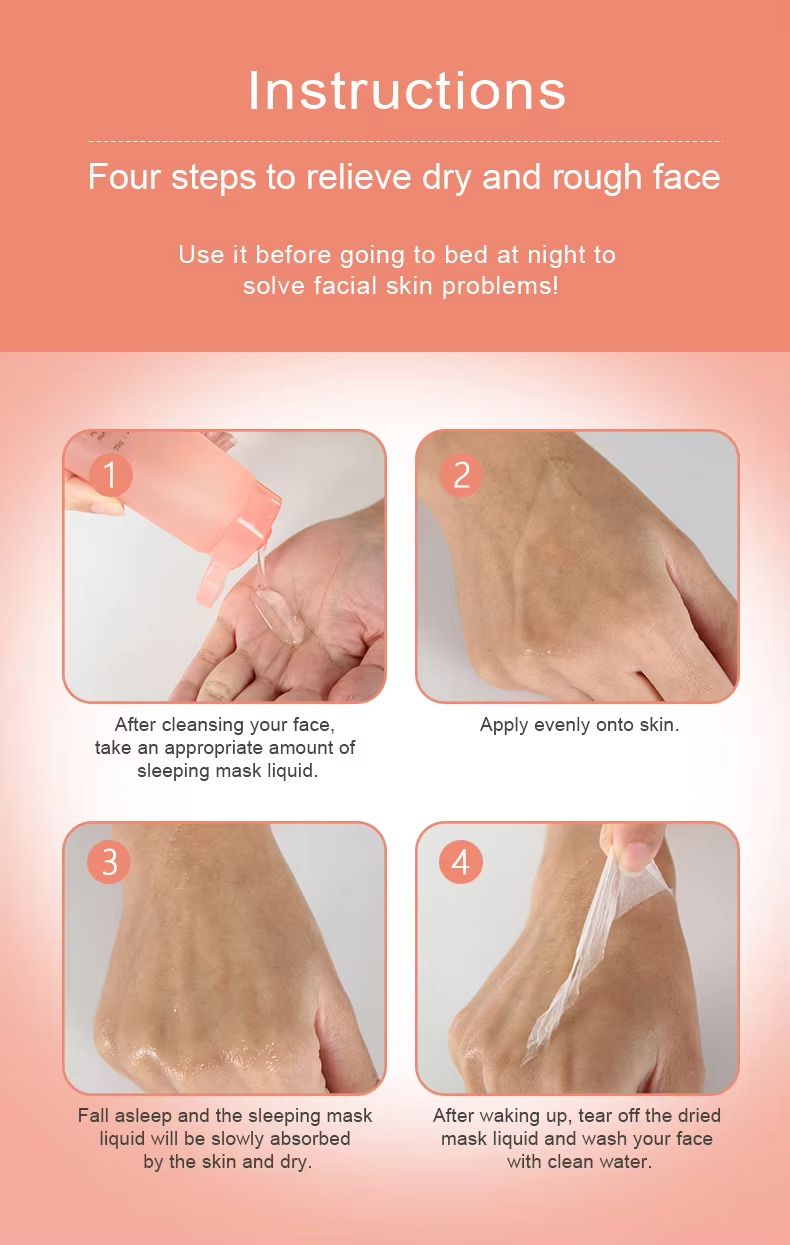 Instructions

Four steps to relieve dry and rough face

Use it before going to bed at night to solve facial skin problems!

1

After cleansing your face, take an appropriate amount of sleeping mask liquid.

2

Apply evenly onto skin.

3

Fall asleep and the sleeping mask liquid will be slowly absorbed by the skin and dry.

4

After waking up, tear off the dried mask liquid and wash your face with clean water.