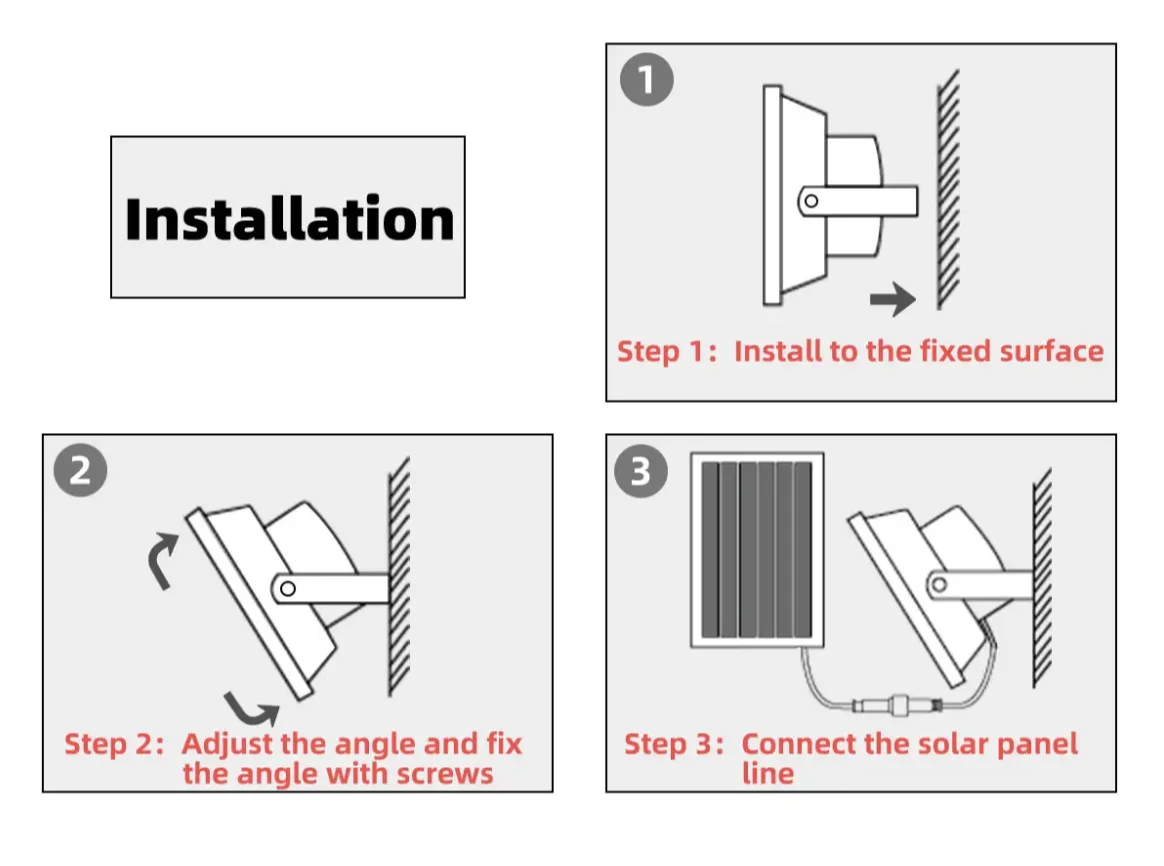 Installation

1

Step 1: Install to the fixed surface

2

Step 2: Adjust the angle and fix the angle with screws

3

Step 3: Connect the solar panel line