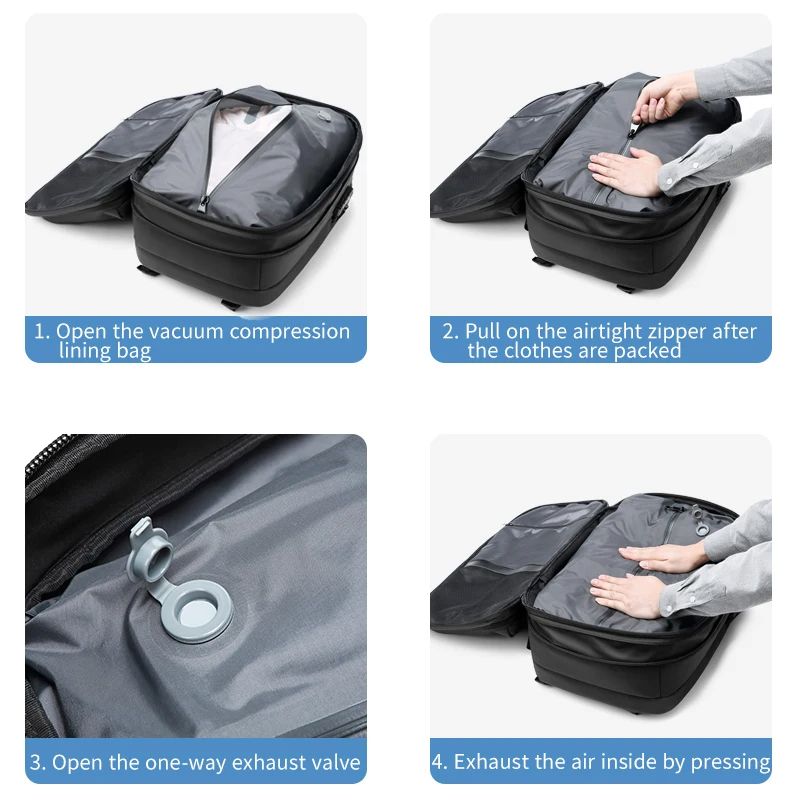 1. Open the vacuum compression lining bag

2. Pull on the airtight zipper after the clothes are packed

3. Open the one-way exhaust valve

4. Exhaust the air inside by pressing