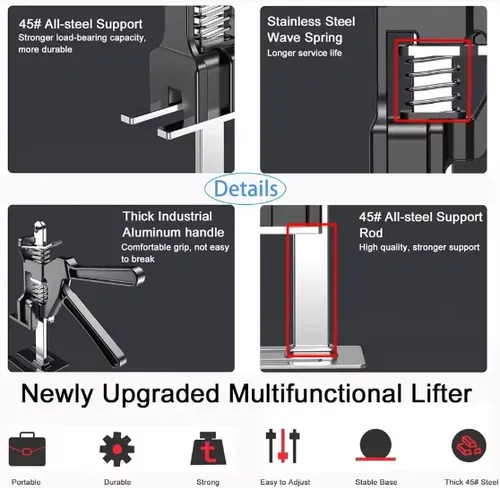 45# All-steel Support
Stronger load-bearing capacity, more durable

Stainless Steel Wave Spring
Longer service life

Details

Thick Industrial Aluminum handle
Comfortable grip, not easy to break

45# All-steel Support Rod
High quality, stronger support

Newly Upgraded Multifunctional Lifter

t

Portable

Durable

Strong

Easy to Adjust

Stable Base

Thick 45# Steel