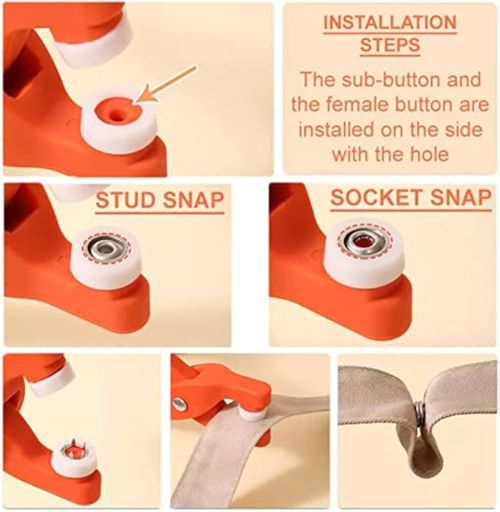 INSTALLATION STEPS

The sub-button and the female button are installed on the side with the hole

STUD SNAP

SOCKET SNAP