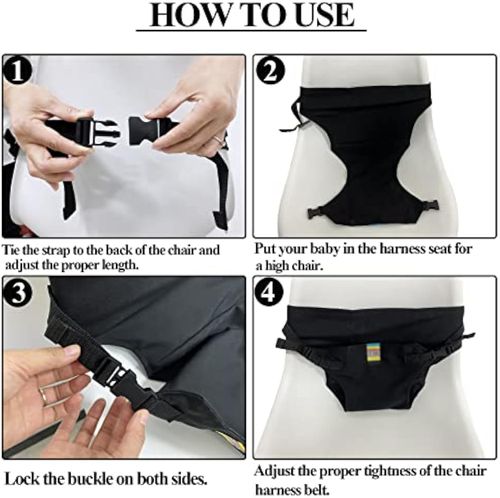 HOW TO USE

1

Tie the strap to the back of the chair and adjust the proper length.

2

Put your baby in the harness seat for a high chair.

3

Lock the buckle on both sides.

4

Adjust the proper tightness of the chair harness belt.