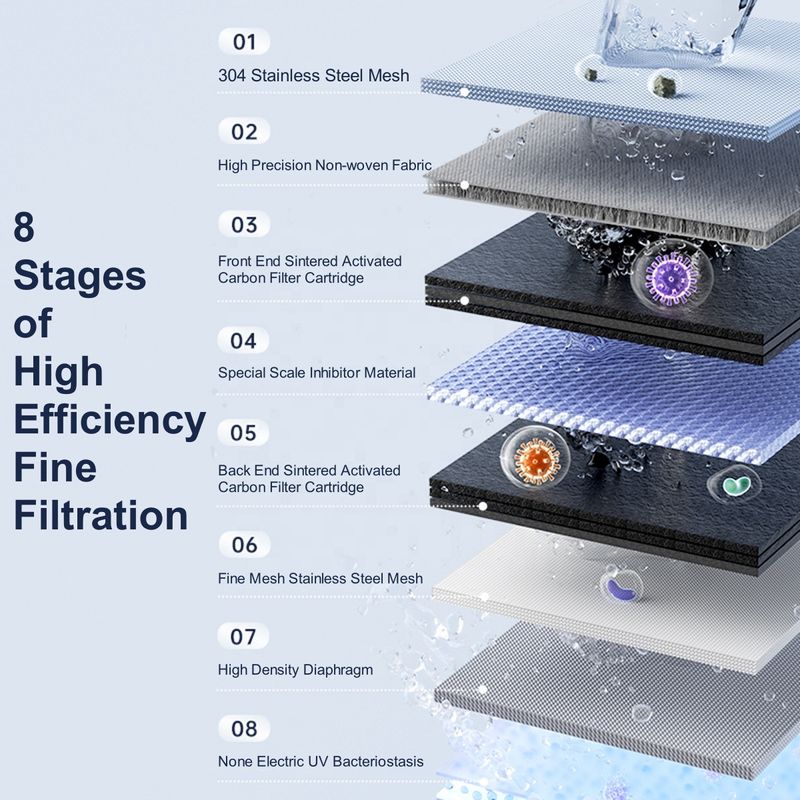 8
Stages
of
High
Efficiency
Fine
Filtration

01
304 Stainless Steel Mesh

02
High Precision Non-woven Fabric

03
Front End Sintered Activated Carbon Filter Cartridge

04
Special Scale Inhibitor Material

05
Back End Sintered Activated Carbon Filter Cartridge

06
Fine Mesh Stainless Steel Mesh

07
High Density Diaphragm

08
None Electric UV Bacteriostasis