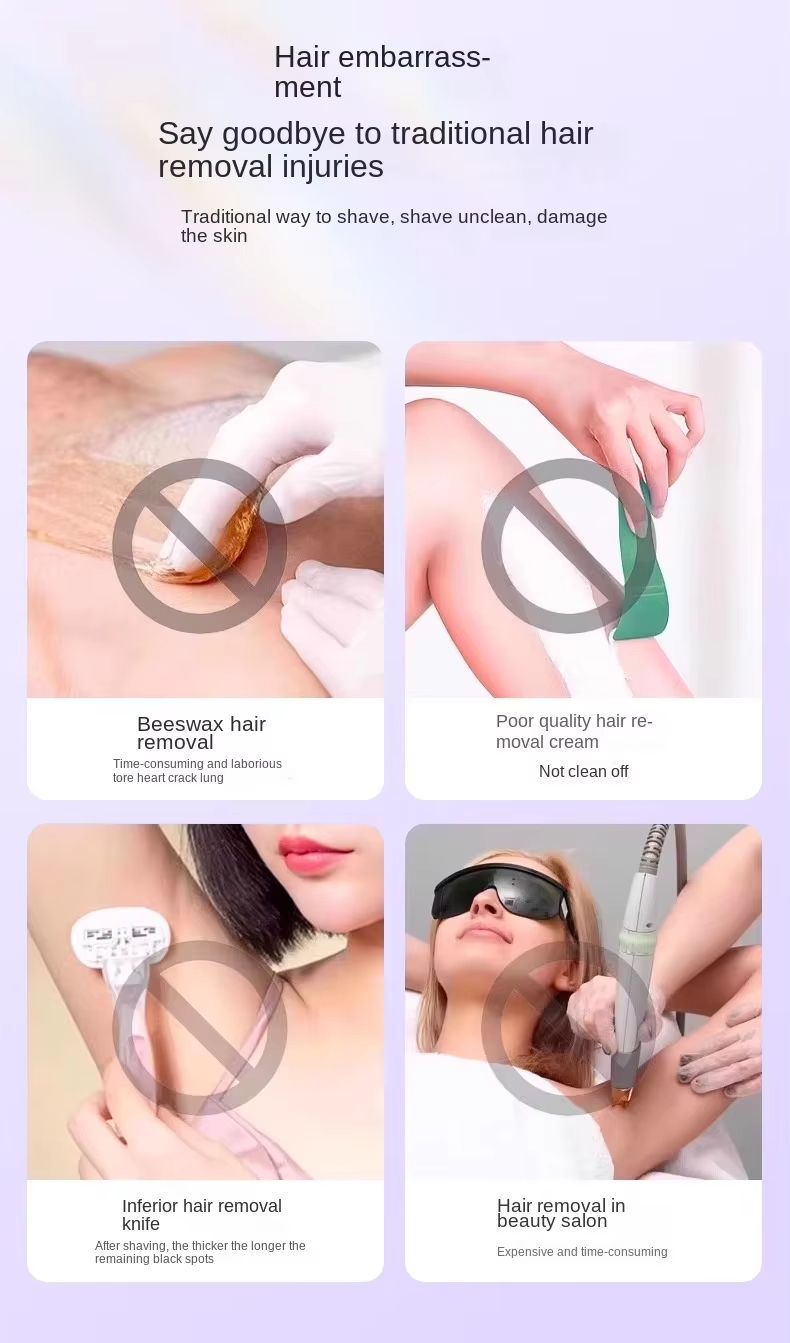 Hair embarrassment

Say goodbye to traditional hair removal injuries

Traditional way to shave, shave unclean, damage the skin

Beeswax hair removal

Time-consuming and laborious tore heart crack lung

Poor quality hair removal cream

Not clean off

Inferior hair removal knife

After shaving, the thicker the longer the remaining black spots

Hair removal in beauty salon

Expensive and time-consuming