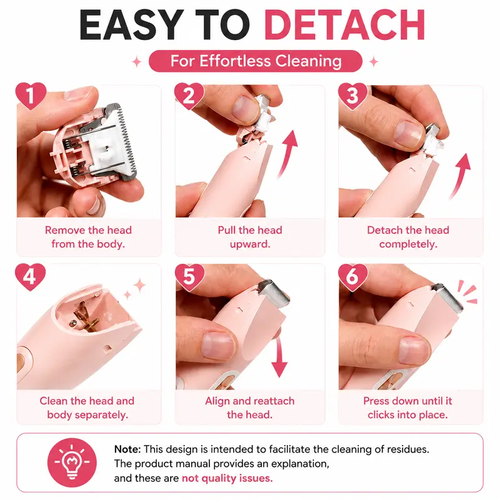 EASY TO DETACH

For Effortless Cleaning

1
Remove the head from the body.

2
Pull the head upward.

3
Detach the head completely.

4
Clean the head and body separately.

5
Align and reattach the head.

6
Press down until it clicks into place.

Note: This design is intended to facilitate the cleaning of residues. The product manual provides an explanation, and these are not quality issues.