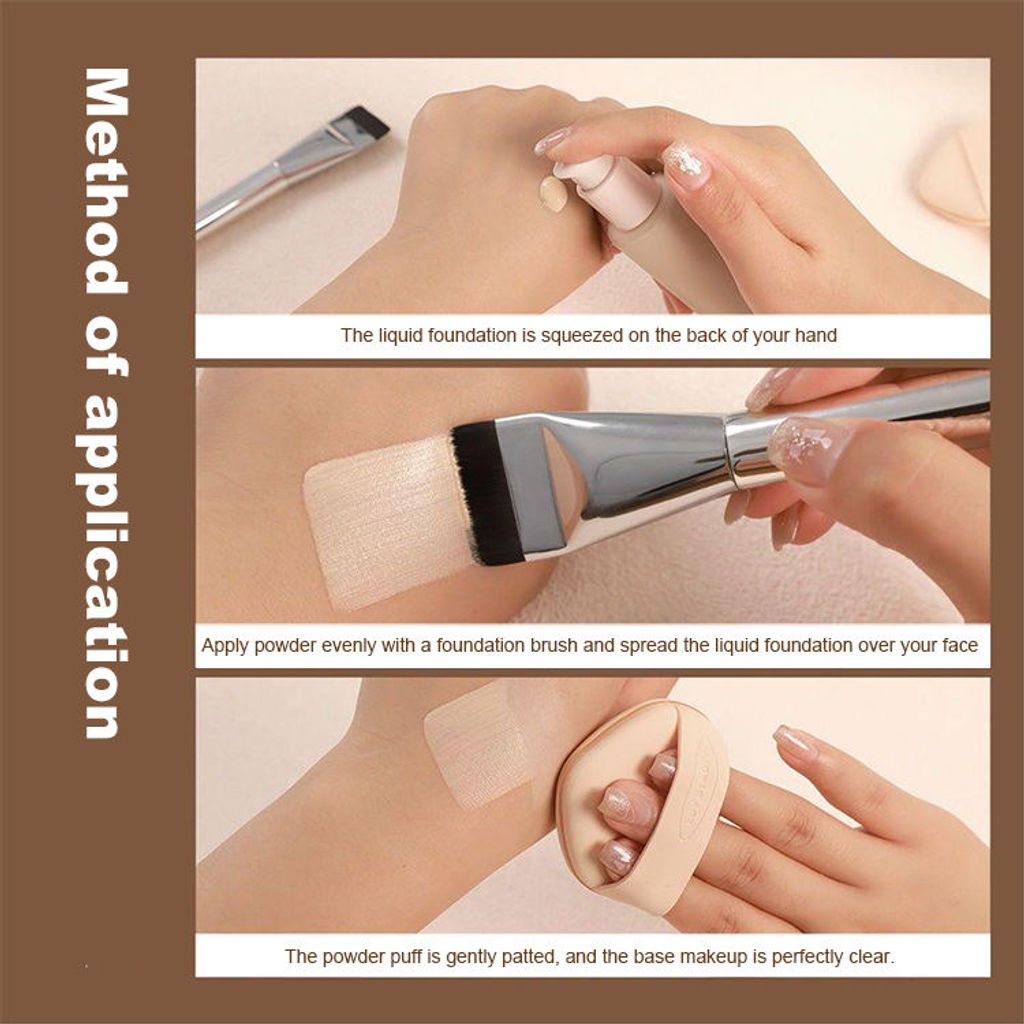 Method of application

The liquid foundation is squeezed on the back of your hand

Apply powder evenly with a foundation brush and spread the liquid foundation over your face

The powder puff is gently patted, and the base makeup is perfectly clear.