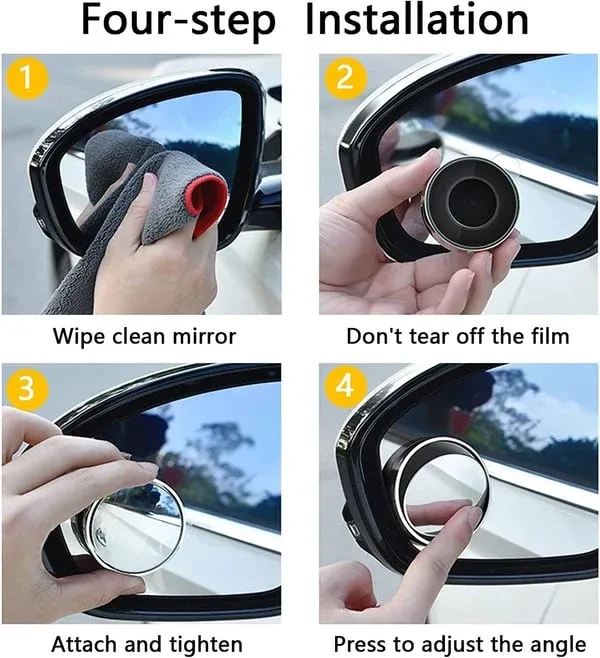 Four-step Installation

1

Wipe clean mirror

2

Don't tear off the film

3

Attach and tighten

4

Press to adjust the angle