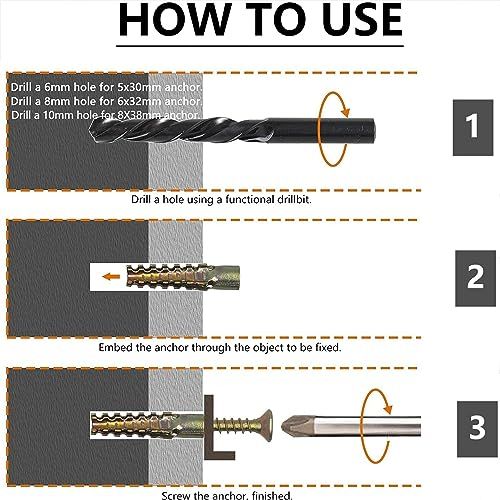 HOW TO USE

Drill a 6mm hole for 5x30mm anchor.
Drill a 8mm hole for 6x32mm anchor.
Drill a 10mm hole for 8X38mm anchor.

1

Drill a hole using a functional drillbit.

2

Embed the anchor through the object to be fixed.

3

Screw the anchor, finished.