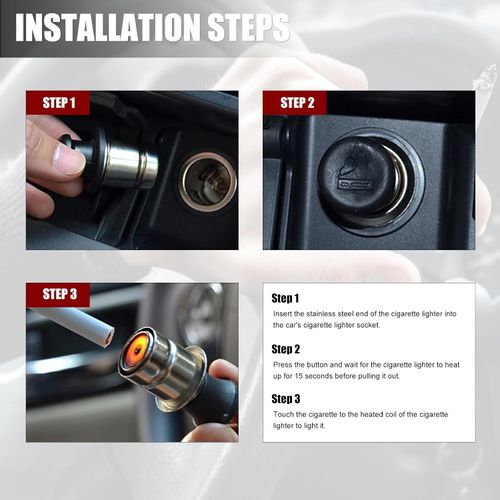 INSTALLATION STEPS

STEP 1

STEP 2

STEP 3

Step 1
Insert the stainless steel end of the cigarette lighter into the car's cigarette lighter socket.

Step 2
Press the button and wait for the cigarette lighter to heat up for 15 seconds before pulling it out.

Step 3
Touch the cigarette to the heated coil of the cigarette lighter to light it.