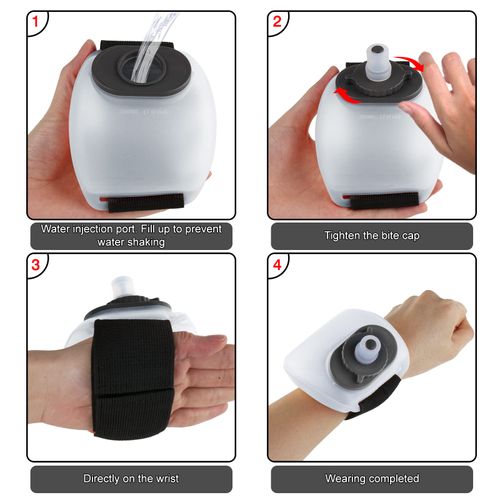 1

Water injection port. Fill up to prevent water shaking

2

Tighten the bite cap

3

Directly on the wrist

4

Wearing completed