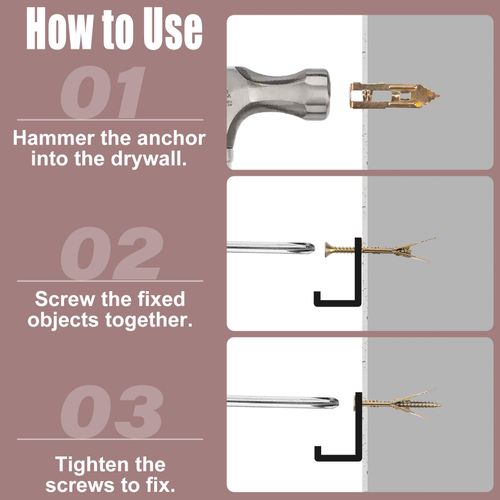 How to Use

01

Hammer the anchor into the drywall.

02

Screw the fixed objects together.

03

Tighten the screws to fix.