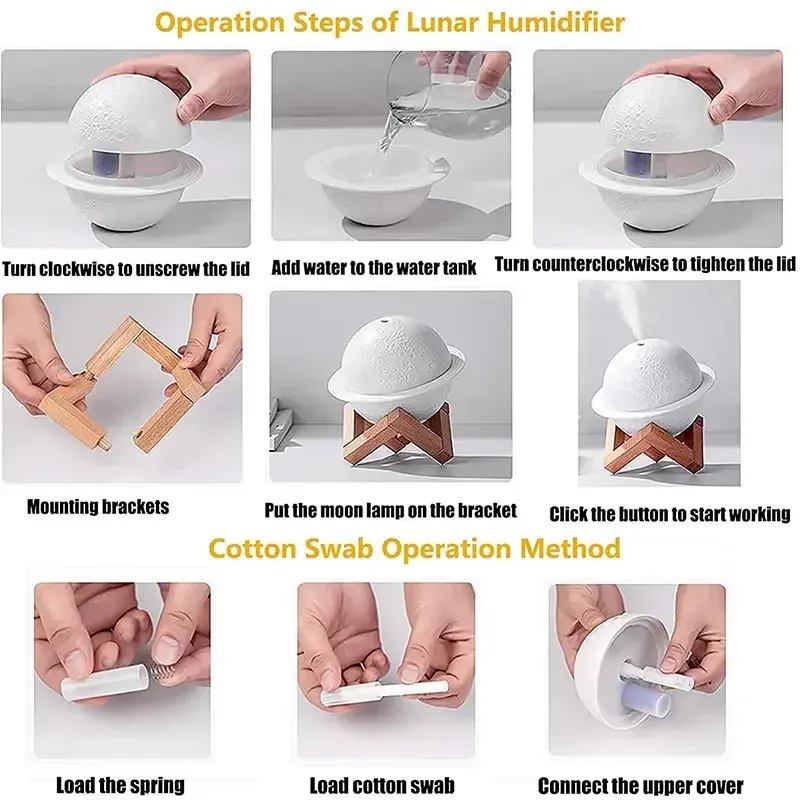 Operation Steps of Lunar Humidifier

Turn clockwise to unscrew the lid

Add water to the water tank

Turn counterclockwise to tighten the lid

Mounting brackets

Put the moon lamp on the bracket

Click the button to start working

Cotton Swab Operation Method

Load the spring

Load cotton swab

Connect the upper cover