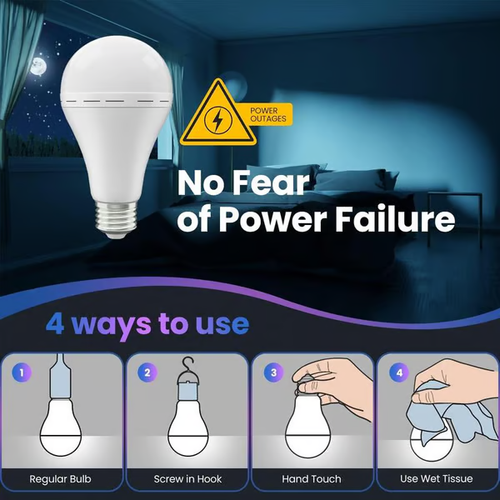 POWER OUTAGES

No Fear of Power Failure

4 ways to use

1
Regular Bulb

2
Screw in Hook

3
Hand Touch

4
Use Wet Tissue