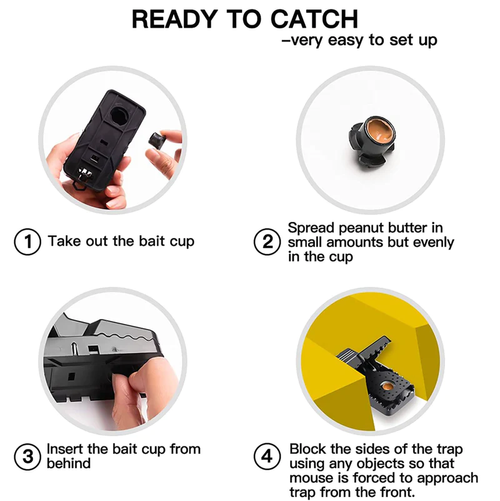 READY TO CATCH
–very easy to set up

① Take out the bait cup

② Spread peanut butter in small amounts but evenly in the cup

③ Insert the bait cup from behind

④ Block the sides of the trap using any objects so that mouse is forced to approach trap from the front.