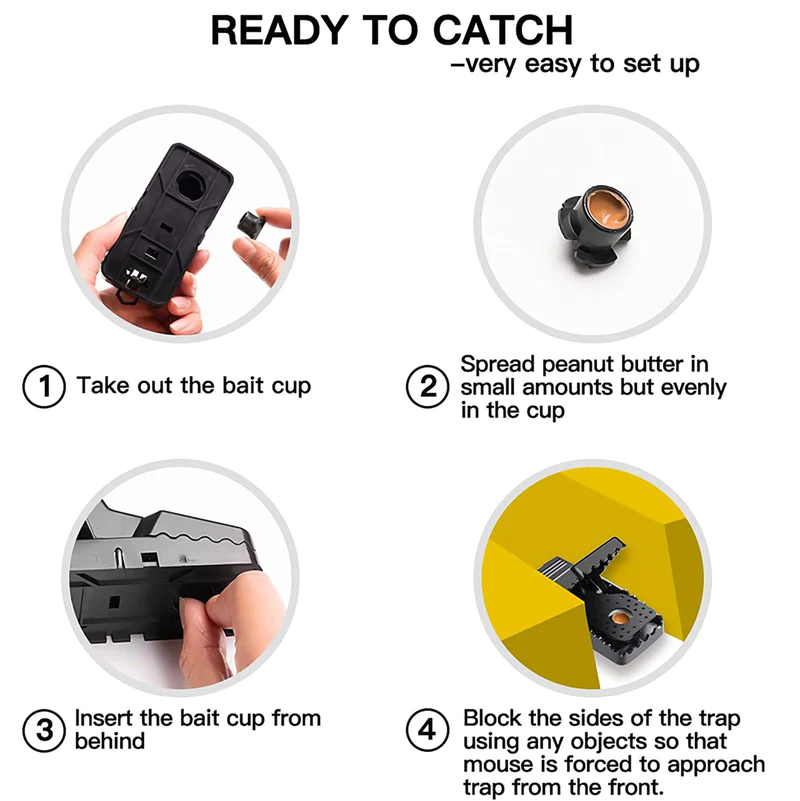 READY TO CATCH
–very easy to set up

1 Take out the bait cup

2 Spread peanut butter in small amounts but evenly in the cup

3 Insert the bait cup from behind

4 Block the sides of the trap using any objects so that mouse is forced to approach trap from the front.