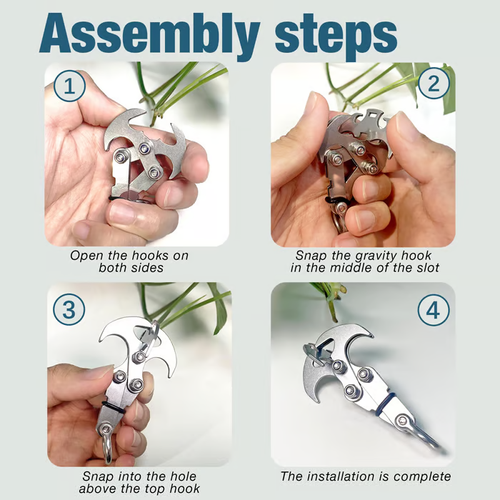 Assembly steps

1

Open the hooks on both sides

2

Snap the gravity hook in the middle of the slot

3

Snap into the hole above the top hook

4

The installation is complete