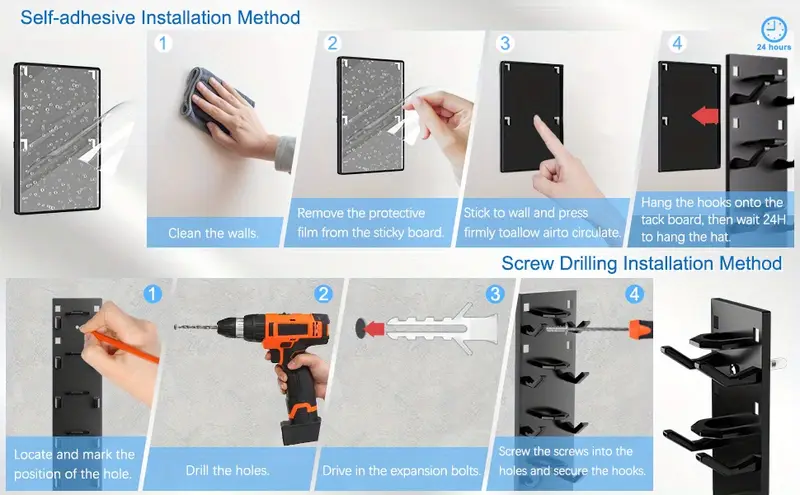 Self-adhesive Installation Method

1

Clean the walls.

2

Remove the protective film from the sticky board.

3

Stick to wall and press firmly toallow airto circulate.

4

24 hours

Hang the hooks onto the tack board, then wait 24H to hang the hat.

Screw Drilling Installation Method

1

Locate and mark the position of the hole.

2

Drill the holes.

3

Drive in the expansion bolts.

4

Screw the screws into the holes and secure the hooks.