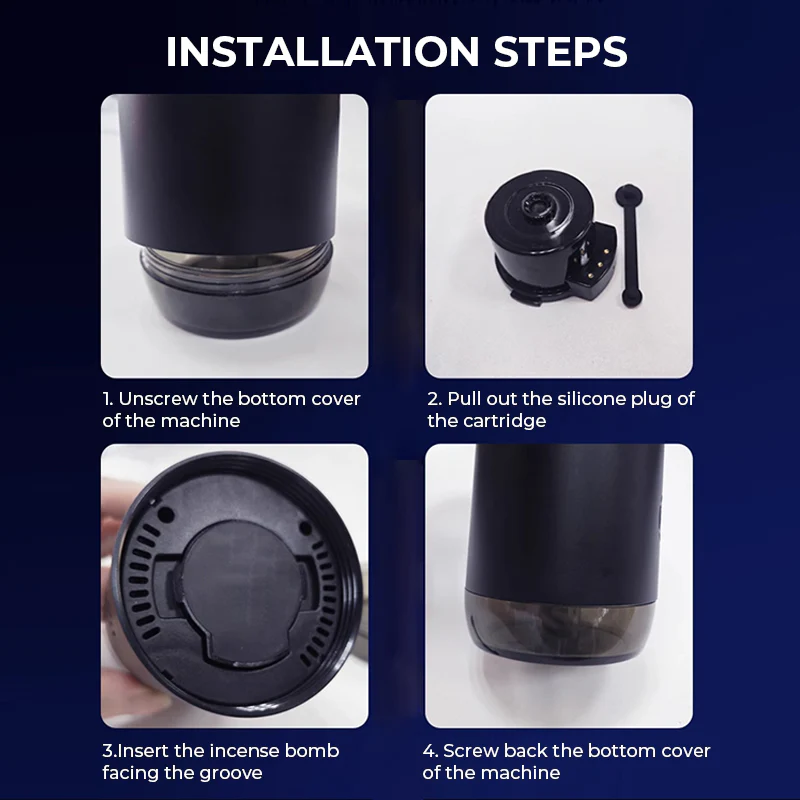 INSTALLATION STEPS

1. Unscrew the bottom cover of the machine

2. Pull out the silicone plug of the cartridge

3.Insert the incense bomb facing the groove

4. Screw back the bottom cover of the machine