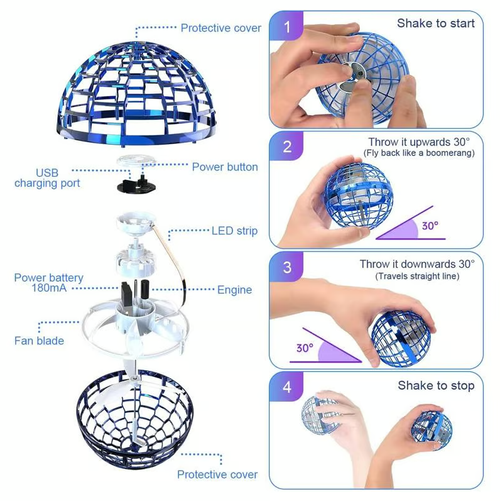 Protective cover

USB charging port

Power button

LED strip

Power battery 180mA

Engine

Fan blade

Protective cover

1
Shake to start

2
Throw it upwards 30°
(Fly back like a boomerang)

30°

3
Throw it downwards 30°
(Travels straight line)

30°

4
Shake to stop