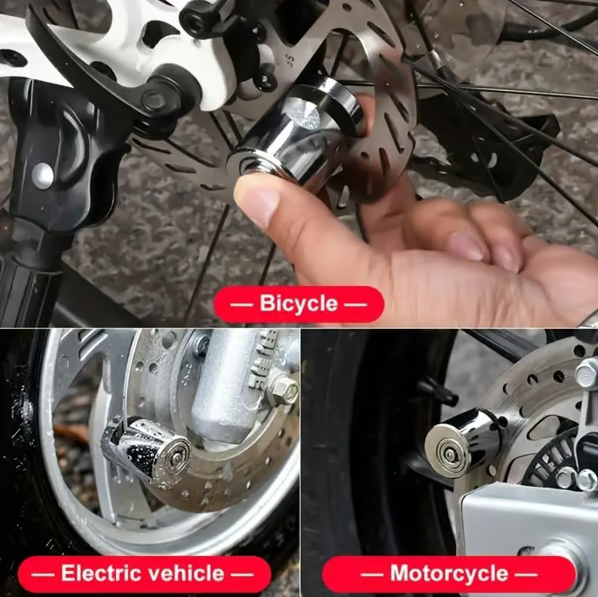 — Bicycle —

— Electric vehicle —

— Motorcycle —