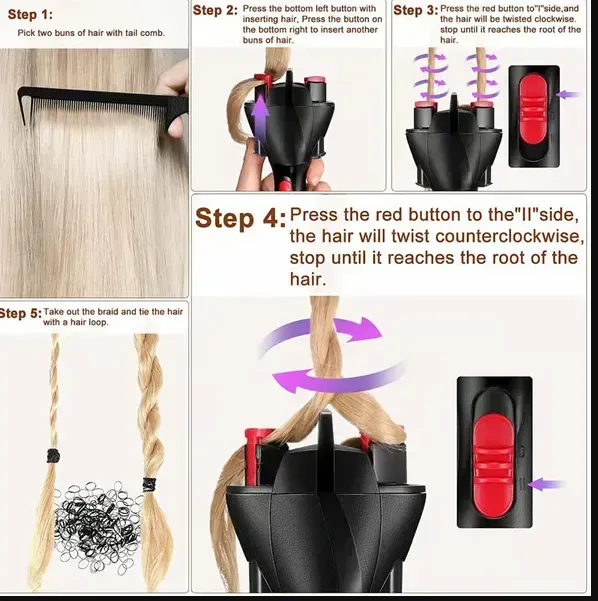 Step 1:
Pick two buns of hair with tail comb.

Step 2: Press the bottom left button with inserting hair, Press the button on the bottom right to insert another buns of hair.

Step 3: Press the red button to"I"side,and the hair will be twisted clockwise. stop until it reaches the root of the hair.

Step 4: Press the red button to the"II"side, the hair will twist counterclockwise, stop until it reaches the root of the hair.

Step 5: Take out the braid and tie the hair with a hair loop.