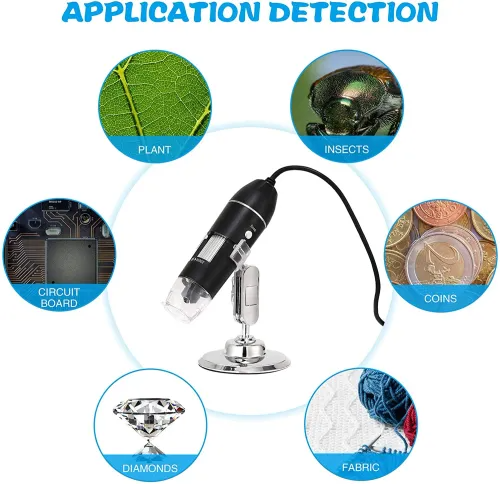 APPLICATION DETECTION

PLANT

INSECTS

CIRCUIT BOARD

COINS

DIAMONDS

FABRIC