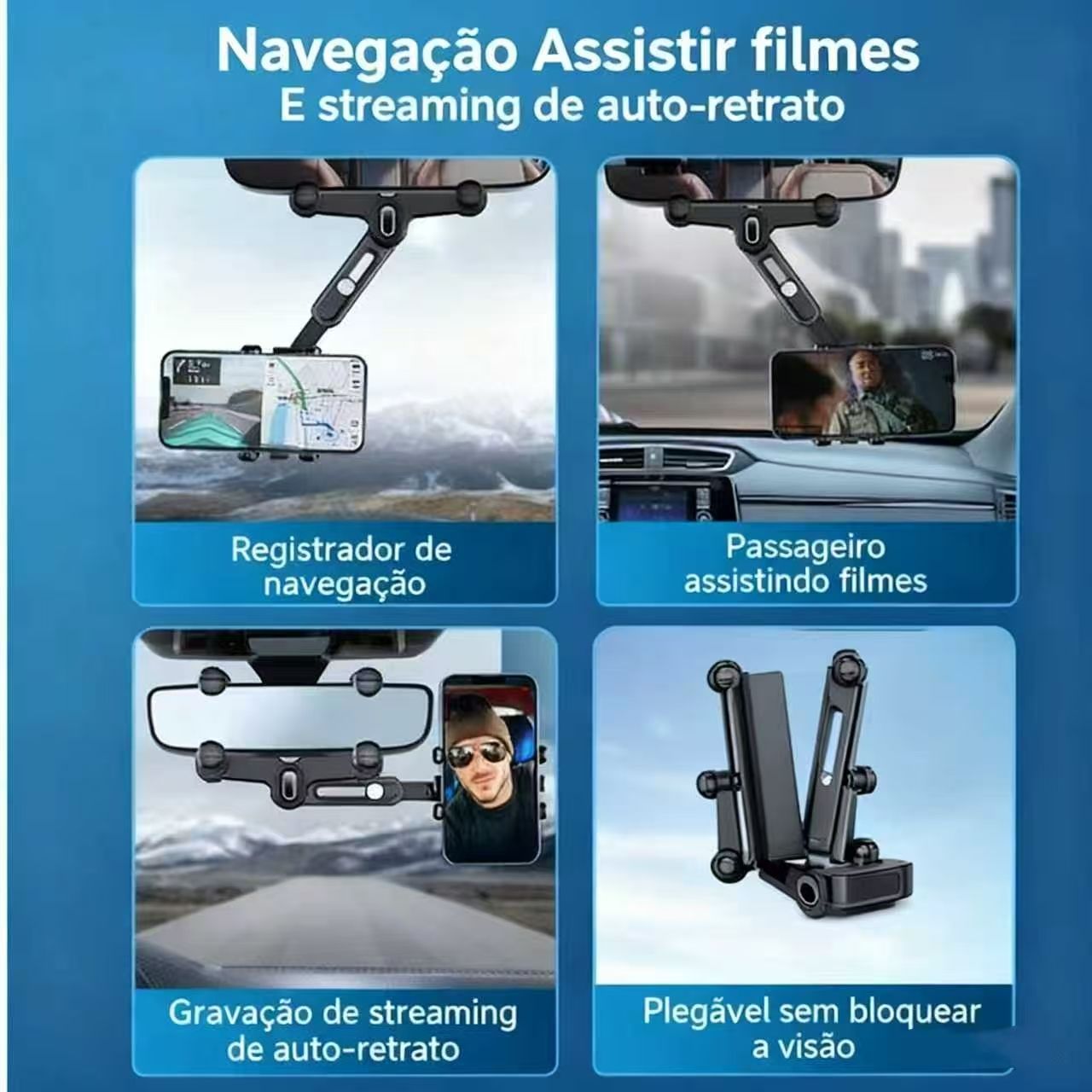 Navegação Assistir filmes
E streaming de auto-retrato

Registrador de navegação

Passageiro assistindo filmes

Gravação de streaming de auto-retrato

Plegável sem bloquear a visão