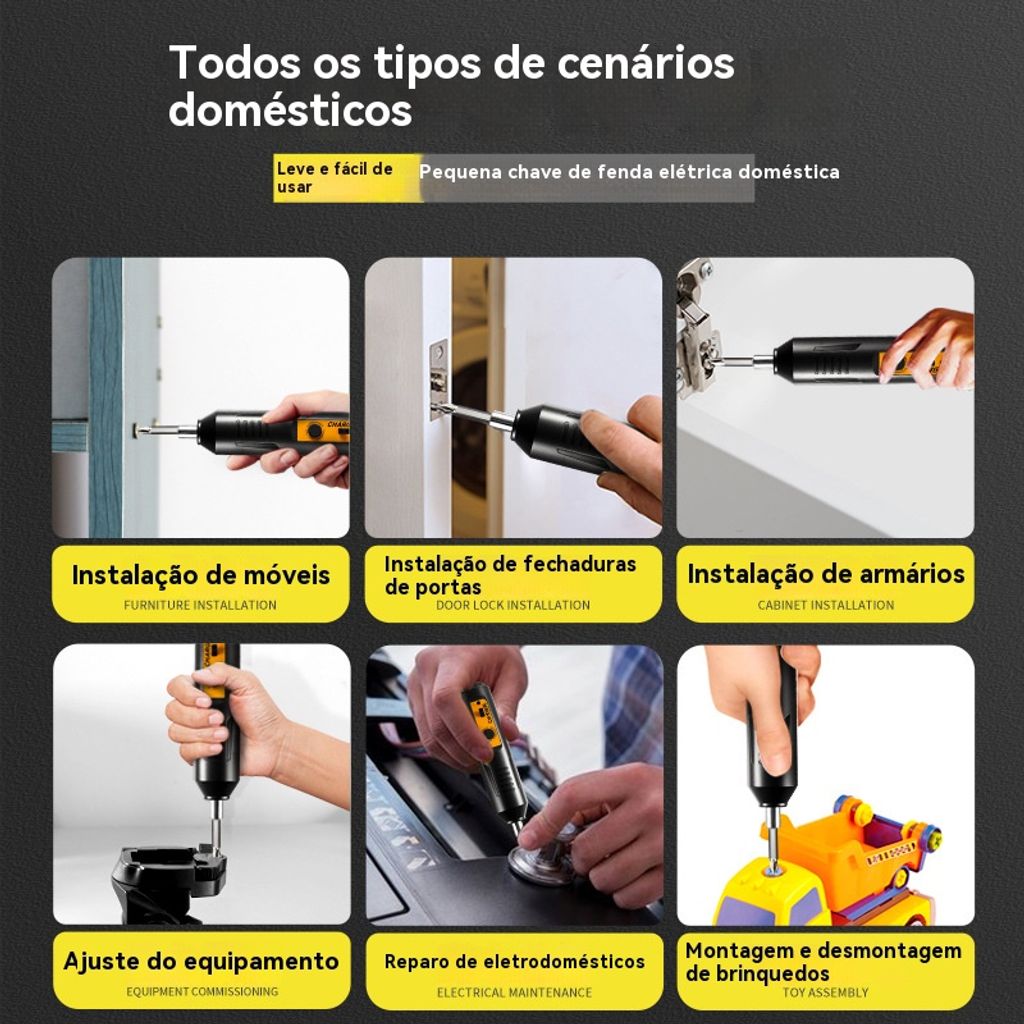 Todos os tipos de cenários domésticos

Leve e fácil de usar

Pequena chave de fenda elétrica doméstica

Instalação de móveis
FURNITURE INSTALLATION

Instalação de fechaduras de portas
DOOR LOCK INSTALLATION

Instalação de armários
CABINET INSTALLATION

Ajuste do equipamento
EQUIPMENT COMMISSIONING

Reparo de eletrodomésticos
ELECTRICAL MAINTENANCE

Montagem e desmontagem de brinquedos
TOY ASSEMBLY