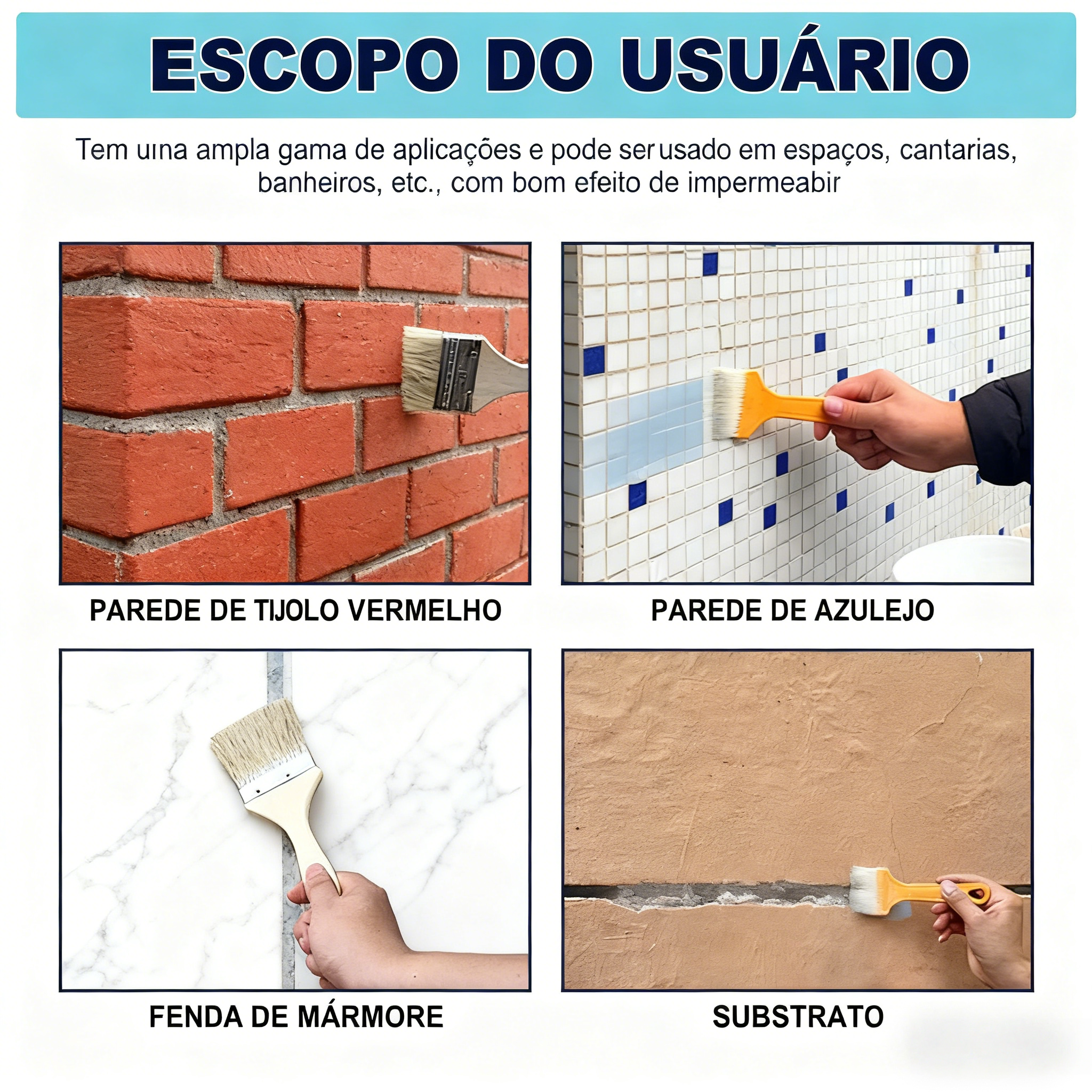 ESCOPO DO USUÁRIO

Tem uına ampla gama de aplicações e pode ser usado em espaços, cantarias, banheiros, etc., com bom efeito de impermeabir

PAREDE DE TIJOLO VERMELHO

PAREDE DE AZULEJO

FENDA DE MÁRMORE

SUBSTRATO