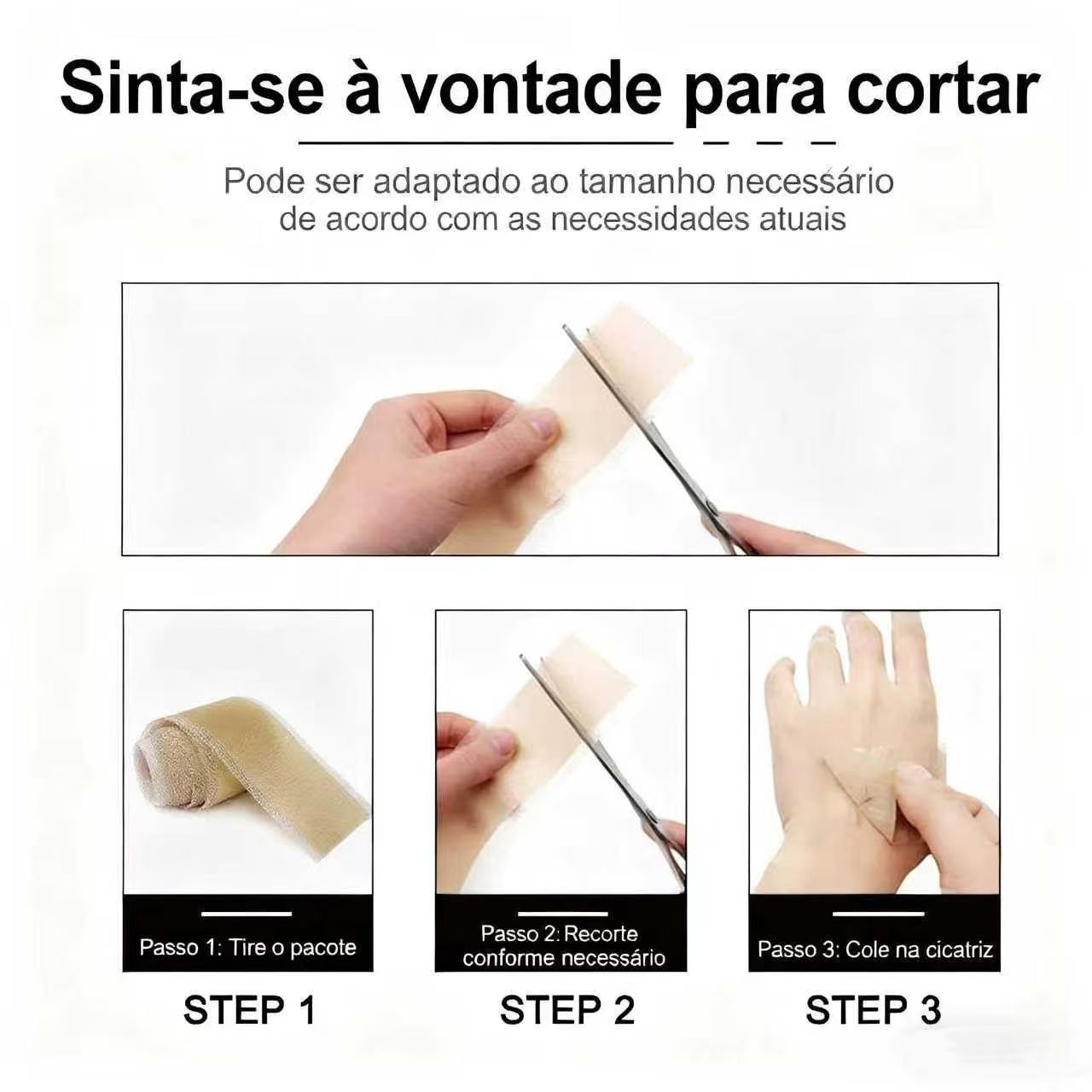 Sinta-se à vontade para cortar

Pode ser adaptado ao tamanho necessário de acordo com as necessidades atuais

Passo 1: Tire o pacote

STEP 1

Passo 2: Recorte conforme necessário

STEP 2

Passo 3: Cole na cicatriz

STEP 3