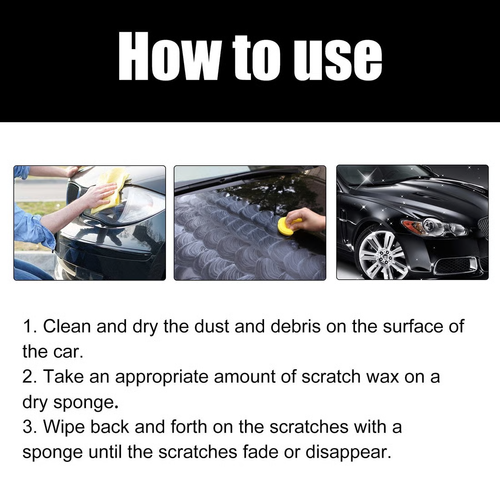 How to use

1. Clean and dry the dust and debris on the surface of the car.
2. Take an appropriate amount of scratch wax on a dry sponge.
3. Wipe back and forth on the scratches with a sponge until the scratches fade or disappear.