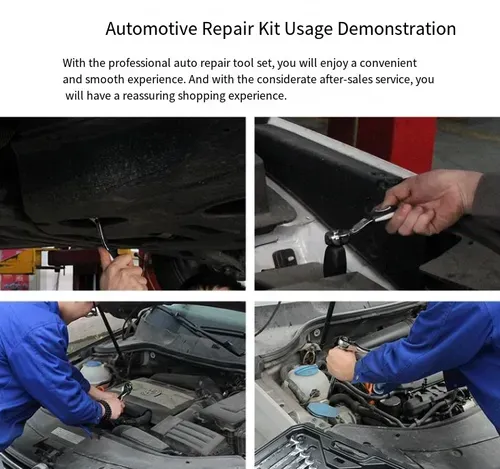 Automotive Repair Kit Usage Demonstration

With the professional auto repair tool set, you will enjoy a convenient and smooth experience. And with the considerate after-sales service, you will have a reassuring shopping experience.