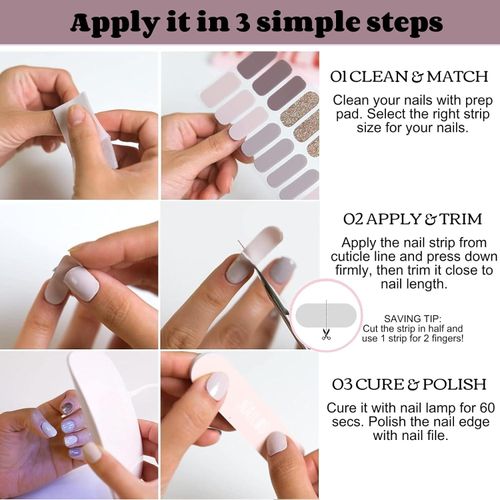 Apply it in 3 simple steps

01 CLEAN & MATCH

Clean your nails with prep pad. Select the right strip size for your nails.

02 APPLY & TRIM

Apply the nail strip from cuticle line and press down firmly, then trim it close to nail length.

SAVING TIP:
Cut the strip in half and use 1 strip for 2 fingers!

03 CURE & POLISH

Cure it with nail lamp for 60 secs. Polish the nail edge with nail file.