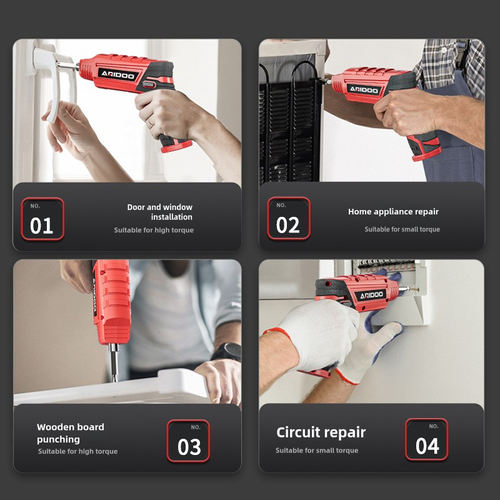 ARIDOO

NO.
01

Door and window installation
Suitable for high torque

ARIDOO

NO.
02

Home appliance repair
Suitable for small torque

Wooden board punching
Suitable for high torque

NO.
03

ARIDOO

Circuit repair
Suitable for small torque

NO.
04