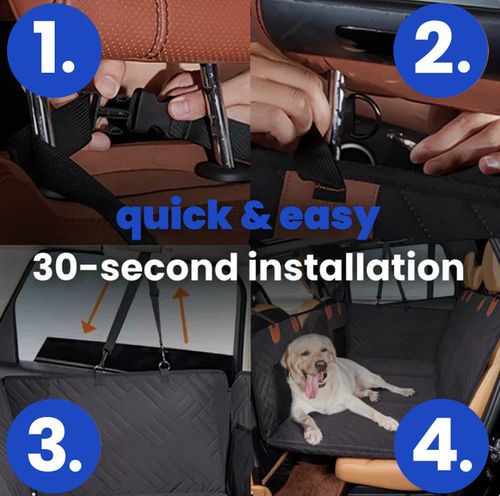 1.

2.

quick & easy

30-second installation

3.

4.