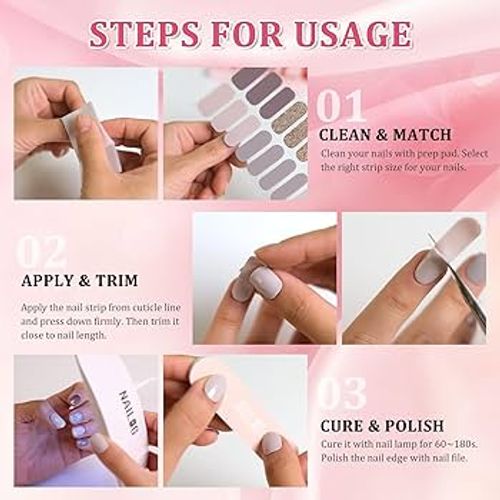 STEPS FOR USAGE

01
CLEAN & MATCH
Clean your nails with peep pad. Select the right strip size for your nails.

02
APPLY & TRIM
Apply the nail strip from cuticle line and press down firmly. Then trim it close to nail length.

NAILOG

03
CURE & POLISH
Cure it with nail lamp for 60~180s. Polish the nail edge with nail file.