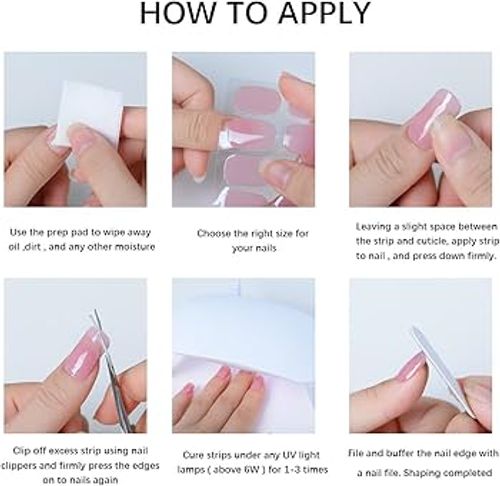 HOW TO APPLY

Use the prep pad to wipe away oil ,dirt , and any other moisture

Choose the right size for your nails

Leaving a slight space between the strip and cuticle, apply strip to nail , and press down firmly.

Clip off excess strip using nail clippers and firmly press the edges on to nails again

Cure strips under any UV light lamps ( above 6W ) for 1-3 times

File and buffer the nail edge with a nail file. Shaping completed