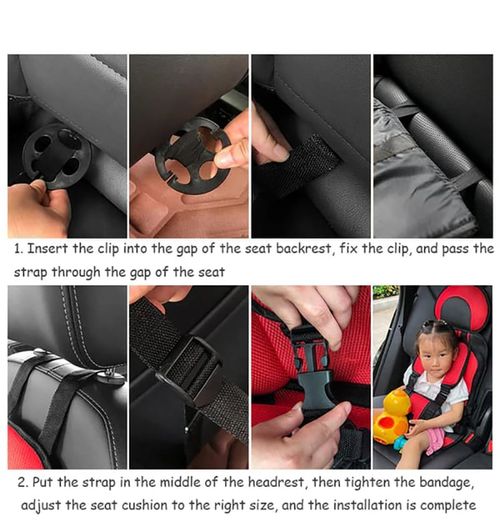 1. Insert the clip into the gap of the seat backrest, fix the clip, and pass the strap through the gap of the seat

2. Put the strap in the middle of the headrest, then tighten the bandage, adjust the seat cushion to the right size, and the installation is complete