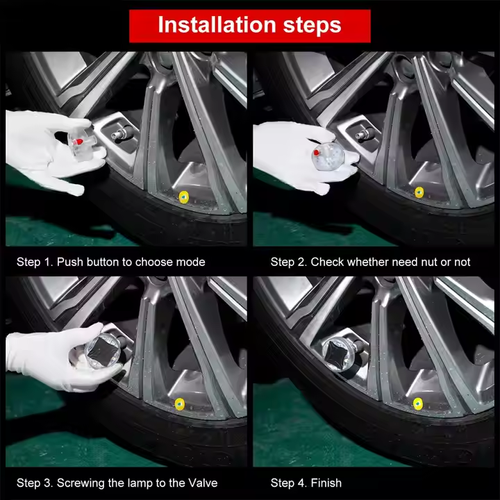 Installation steps

Step 1. Push button to choose mode

Step 2. Check whether need nut or not

Step 3. Screwing the lamp to the Valve

Step 4. Finish