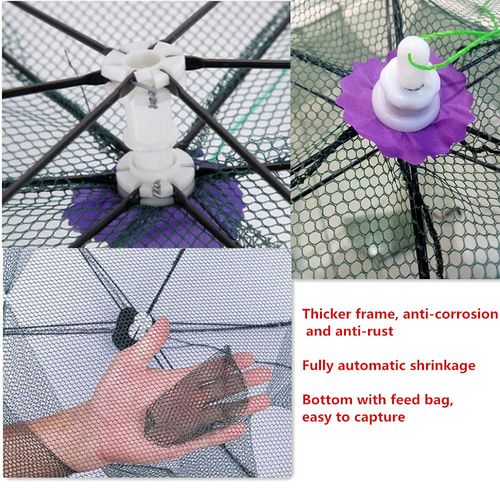 Thicker frame, anti-corrosion and anti-rust

Fully automatic shrinkage

Bottom with feed bag, easy to capture