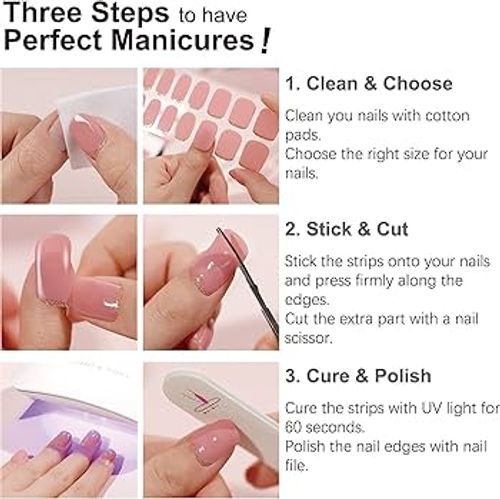 Three Steps to have Perfect Manicures!

1. Clean & Choose

Clean you nails with cotton pads.
Choose the right size for your nails.

2. Stick & Cut

Stick the strips onto your nails and press firmly along the edges.
Cut the extra part with a nail scissor.

3. Cure & Polish

Cure the strips with UV light for 60 seconds.
Polish the nail edges with nail file.